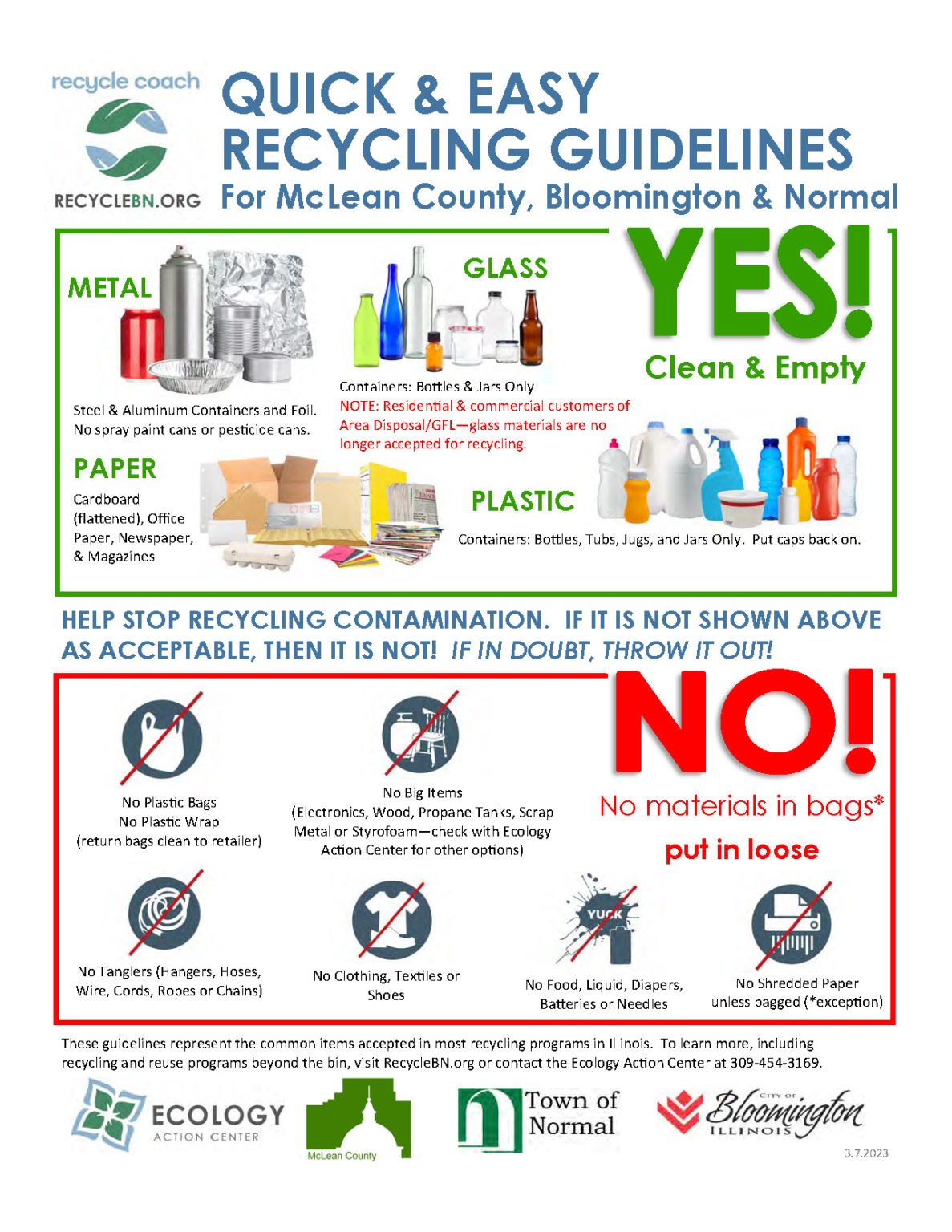 recycle coach

RECYCLEBN.ORG

QUICK & EASY RECYCLING GUIDELINES
For McLean County, Bloomington & Normal

YES!
Clean & Empty

METAL
Steel & Aluminum Containers and Foil. No spray paint cans or pesticide cans.

GLASS
Containers: Bottles & Jars Only
NOTE: Residential & commercial customers of Area Disposal/GFL—glass materials are no longer accepted for recycling.

PAPER
Cardboard (flattened), Office Paper, Newspaper, & Magazines

PLASTIC
Containers: Bottles, Tubs, Jugs, and Jars Only. Put caps back on.

HELP STOP RECYCLING CONTAMINATION. IF IT IS NOT SHOWN ABOVE AS ACCEPTABLE, THEN IT IS NOT! IF IN DOUBT, THROW IT OUT!

NO!
No materials in bags*
put in loose

No Plastic Bags
No Plastic Wrap
(return bags clean to retailer)

No Big Items
(Electronics, Wood, Propane Tanks, Scrap Metal or Styrofoam—check with Ecology Action Center for other options)

No Tanglers (Hangers, Hoses, Wire, Cords, Ropes or Chains)

No Clothing, Textiles or Shoes

YUCK
No Food, Liquid, Diapers, Batteries or Needles

No Shredded Paper unless bagged (*exception)

These guidelines represent the common items accepted in most recycling programs in Illinois. To learn more, including recycling and reuse programs beyond the bin, visit RecycleBN.org or contact the Ecology Action Center at 309-454-3169.

ECOLOGY ACTION CENTER

McLean County

Town of Normal

CITY OF Bloomington ILLINOIS

3.7.2023