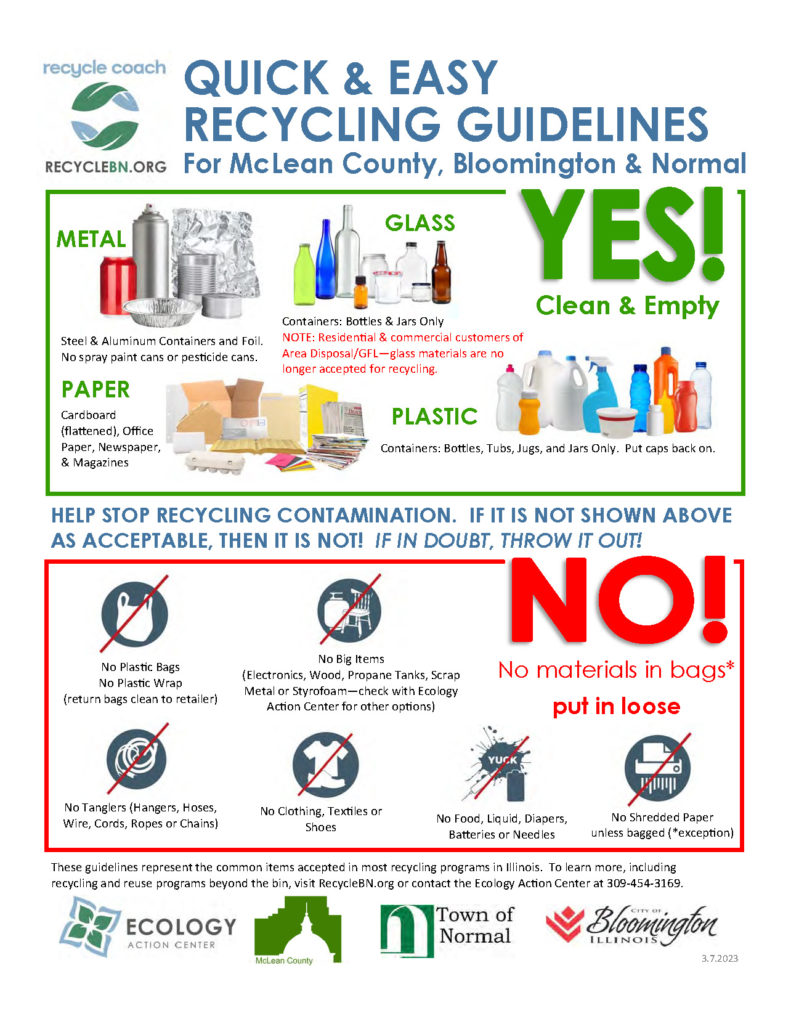 recycle coach

RECYCLEBN.ORG

QUICK & EASY RECYCLING GUIDELINES
For McLean County, Bloomington & Normal

METAL

Steel & Aluminum Containers and Foil. No spray paint cans or pesticide cans.

GLASS

Containers: Bottles & Jars Only
NOTE: Residential & commercial customers of Area Disposal/GFL—glass materials are no longer accepted for recycling.

YES!
Clean & Empty

PAPER

Cardboard (flattened), Office Paper, Newspaper, & Magazines

PLASTIC

Containers: Bottles, Tubs, Jugs, and Jars Only. Put caps back on.

HELP STOP RECYCLING CONTAMINATION. IF IT IS NOT SHOWN ABOVE AS ACCEPTABLE, THEN IT IS NOT! IF IN DOUBT, THROW IT OUT!

No Plastic Bags
No Plastic Wrap
(return bags clean to retailer)

No Big Items
(Electronics, Wood, Propane Tanks, Scrap Metal or Styrofoam—check with Ecology Action Center for other options)

NO!
No materials in bags*
put in loose

No Tanglers (Hangers, Hoses, Wire, Cords, Ropes or Chains)

No Clothing, Textiles or Shoes

YUCK
No Food, Liquid, Diapers, Batteries or Needles

No Shredded Paper unless bagged (*exception)

These guidelines represent the common items accepted in most recycling programs in Illinois. To learn more, including recycling and reuse programs beyond the bin, visit RecycleBN.org or contact the Ecology Action Center at 309-454-3169.

ECOLOGY ACTION CENTER

McLean County

Town of Normal

CITY OF Bloomington ILLINOIS

3.7.2023